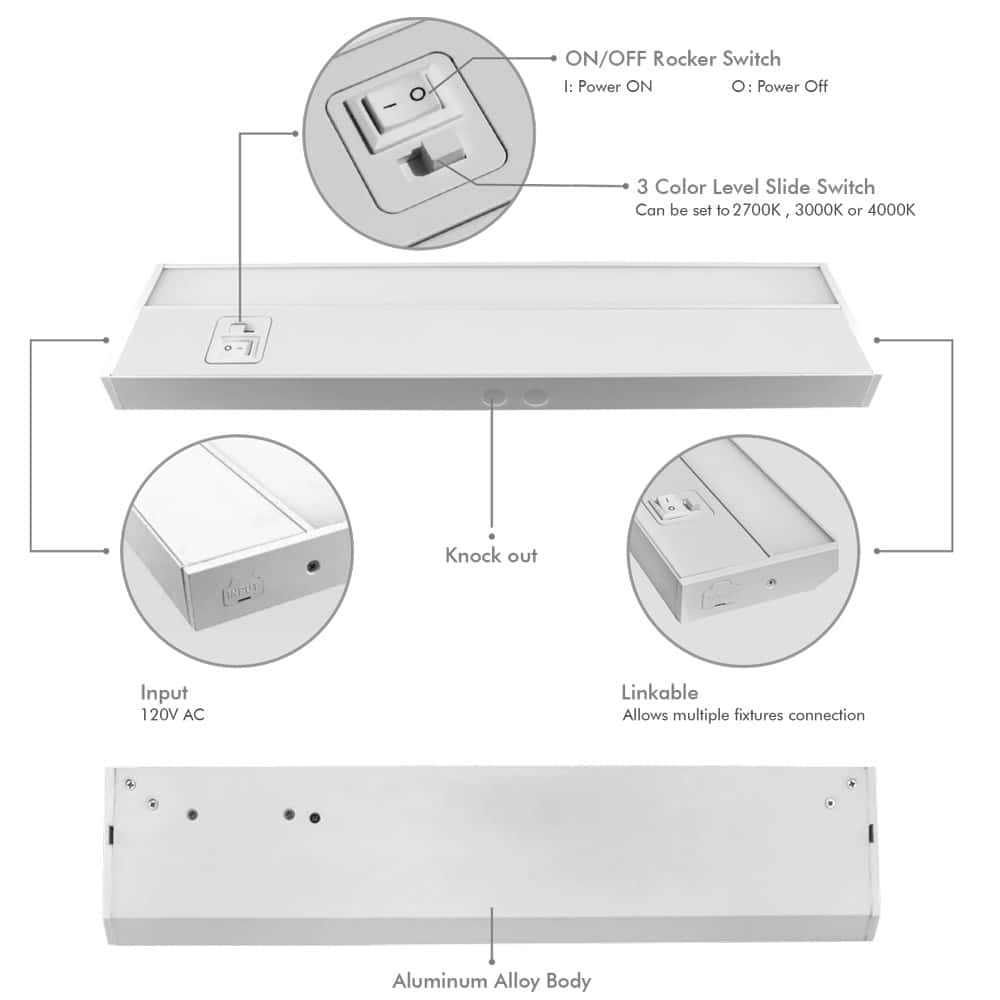 ON/OFF Rocker Switch
I: Power ON O: Power Off

3 Color Level Slide Switch
Can be set to 2700K , 3000K or 4000K

Knock out

Input
120V AC

Linkable
Allows multiple fixtures connection

Aluminum Alloy Body