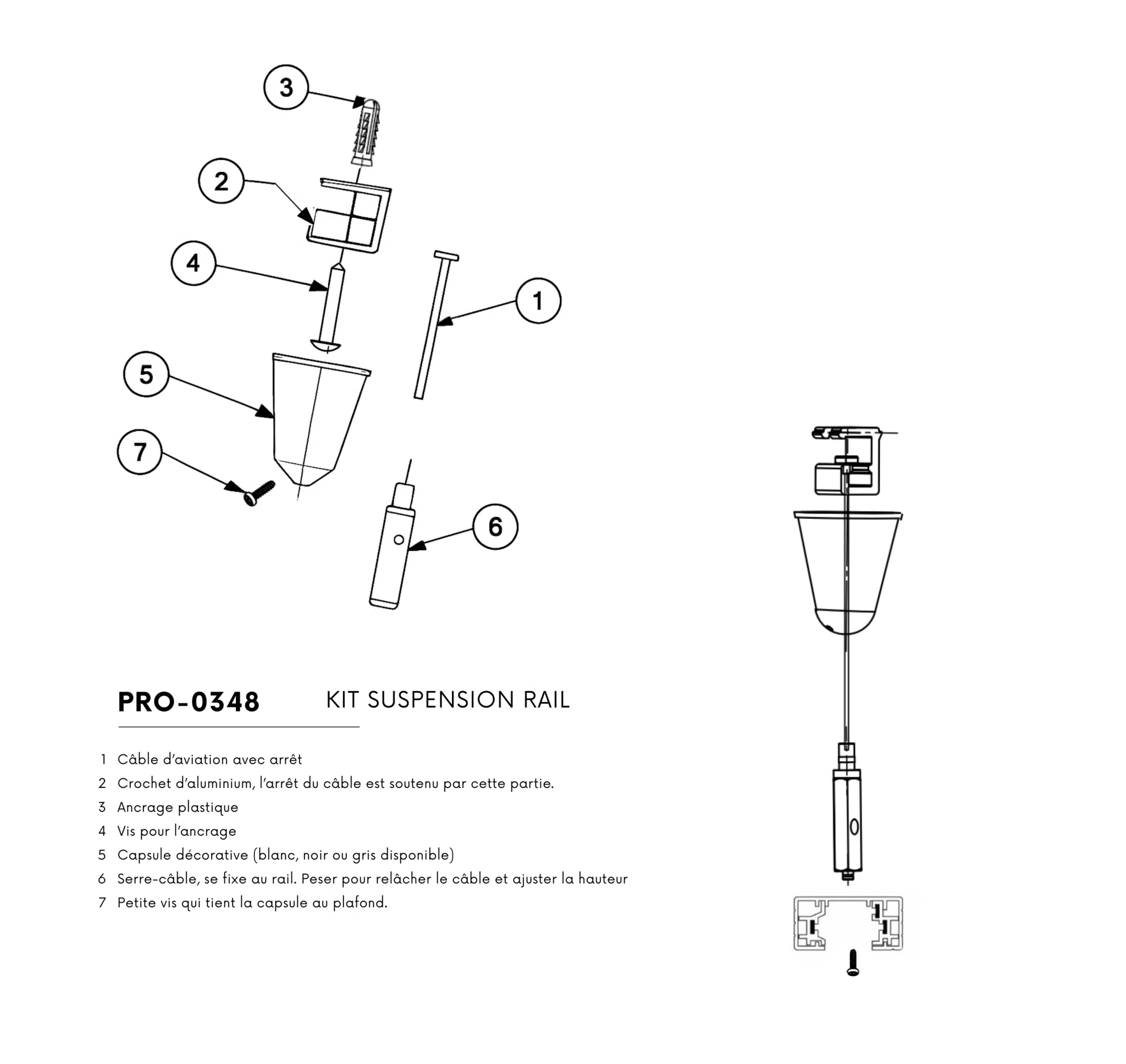 3

2

4

1

5

7

6

PRO-0348 KIT SUSPENSION RAIL

1 Câble d'aviation avec arrêt
2 Crochet d'aluminium, l'arrêt du câble est soutenu par cette partie.
3 Ancrage plastique
4 Vis pour l'ancrage
5 Capsule décorative (blanc, noir ou gris disponible)
6 Serre-câble, se fixe au rail. Peser pour relâcher le câble et ajuster la hauteur
7 Petite vis qui tient la capsule au plafond.